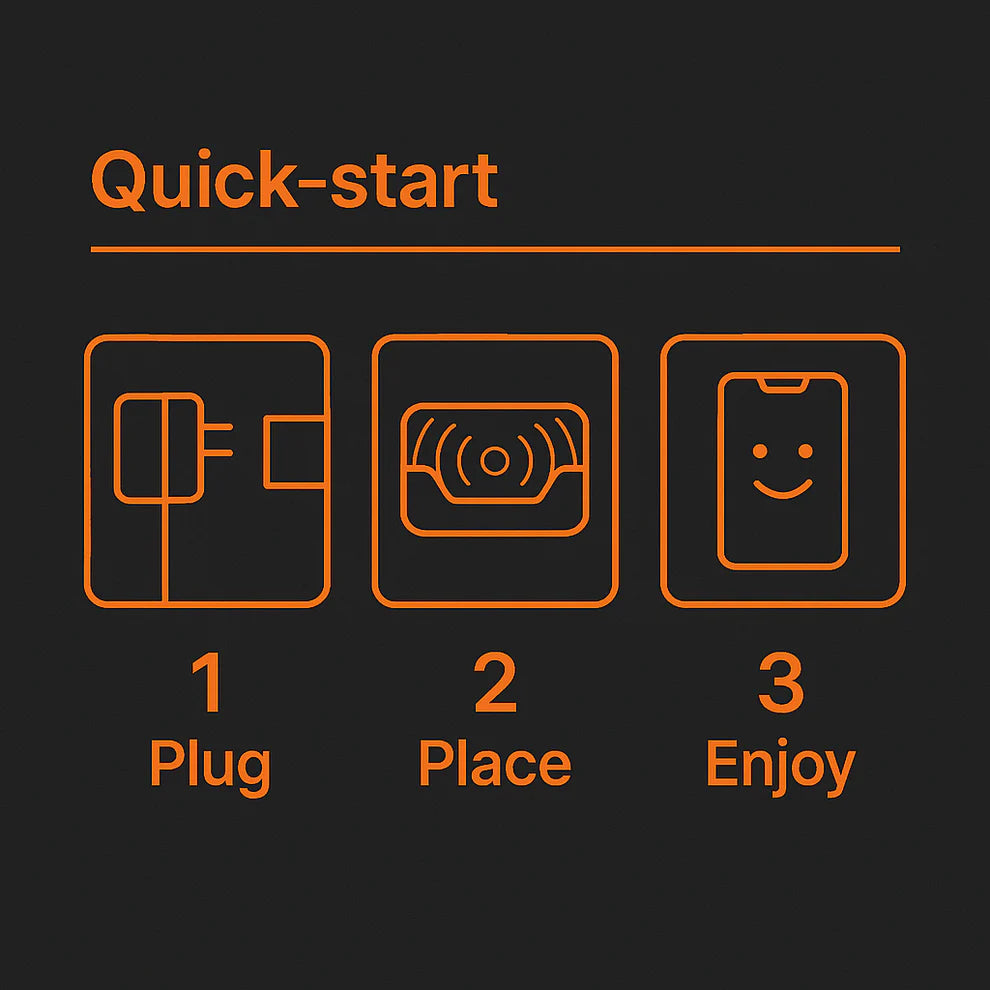 Quick-start

1
Plug

2
Place

3
Enjoy